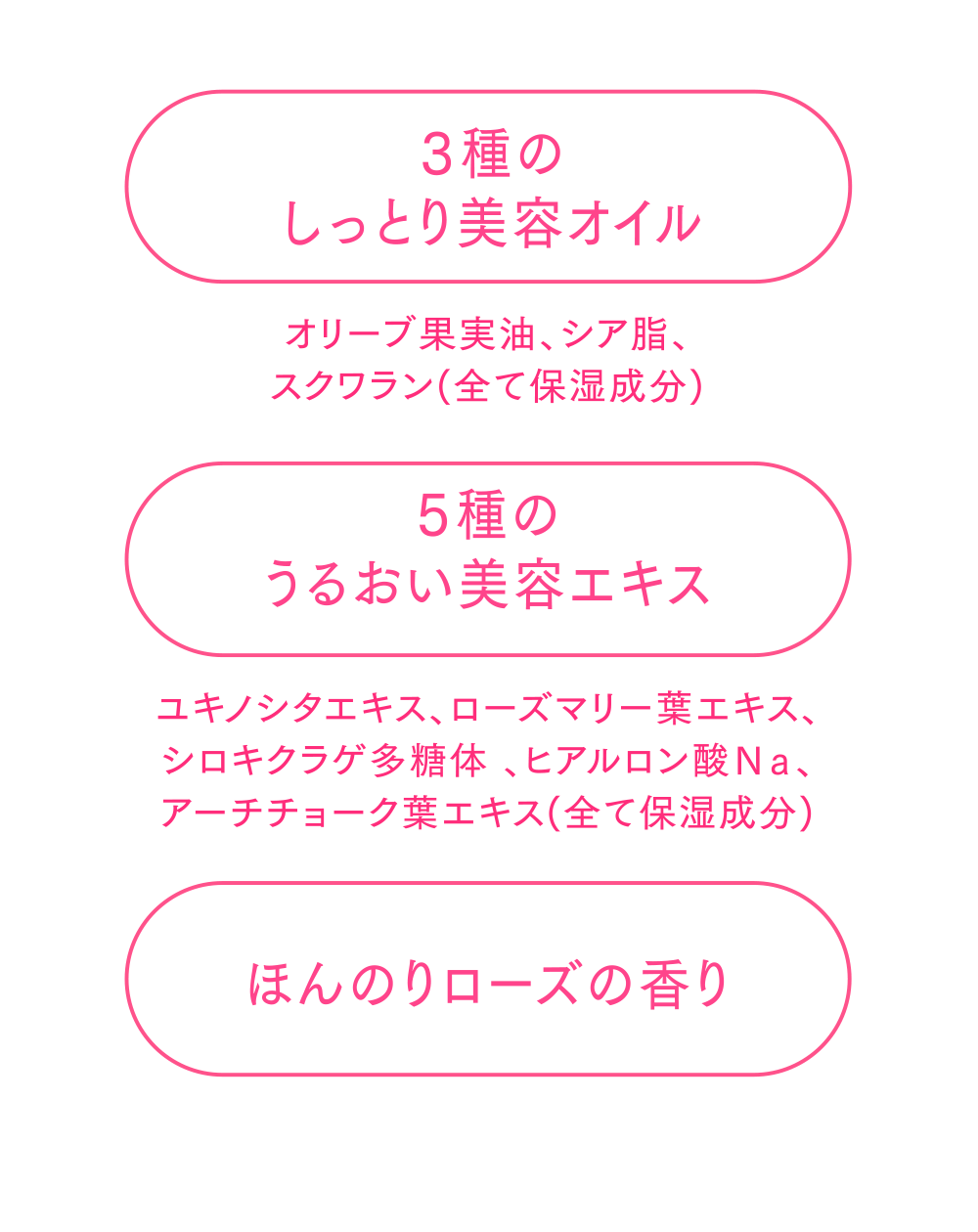 3種の
しっとり美容オイル

オリーブ果実油、シア脂、
スクワラン(全て保湿成分)

5種の
うるおい美容エキス

ユキノシタエキス、ローズマリー葉エキス、
シロキクラゲ多糖体、ヒアルロン酸Na、
アーチチョーク葉エキス(全て保湿成分)

ほんのりローズの香り