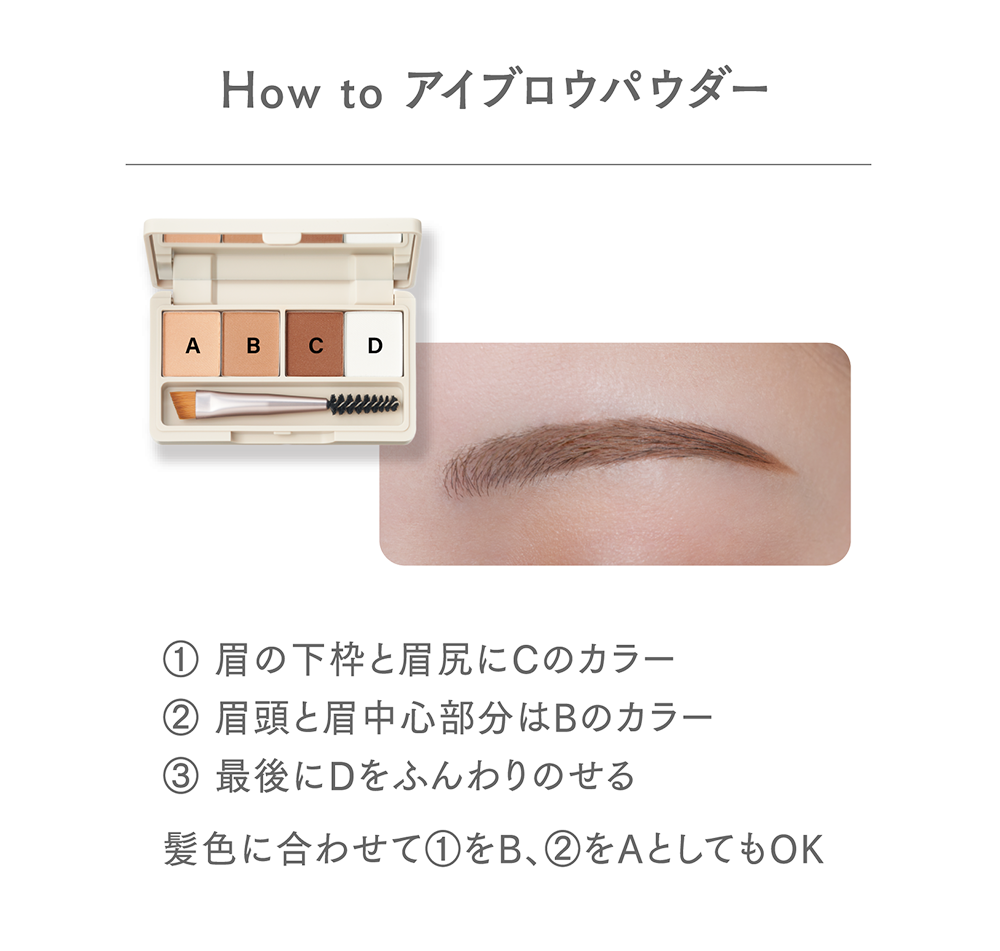 How to アイブロウパウダー

A B C D

① 眉の下枠と眉尻にCのカラー
② 眉頭と眉中心部分はBのカラー
③ 最後にDをふんわりのせる

髪色に合わせて①をB、②をAとしてもOK